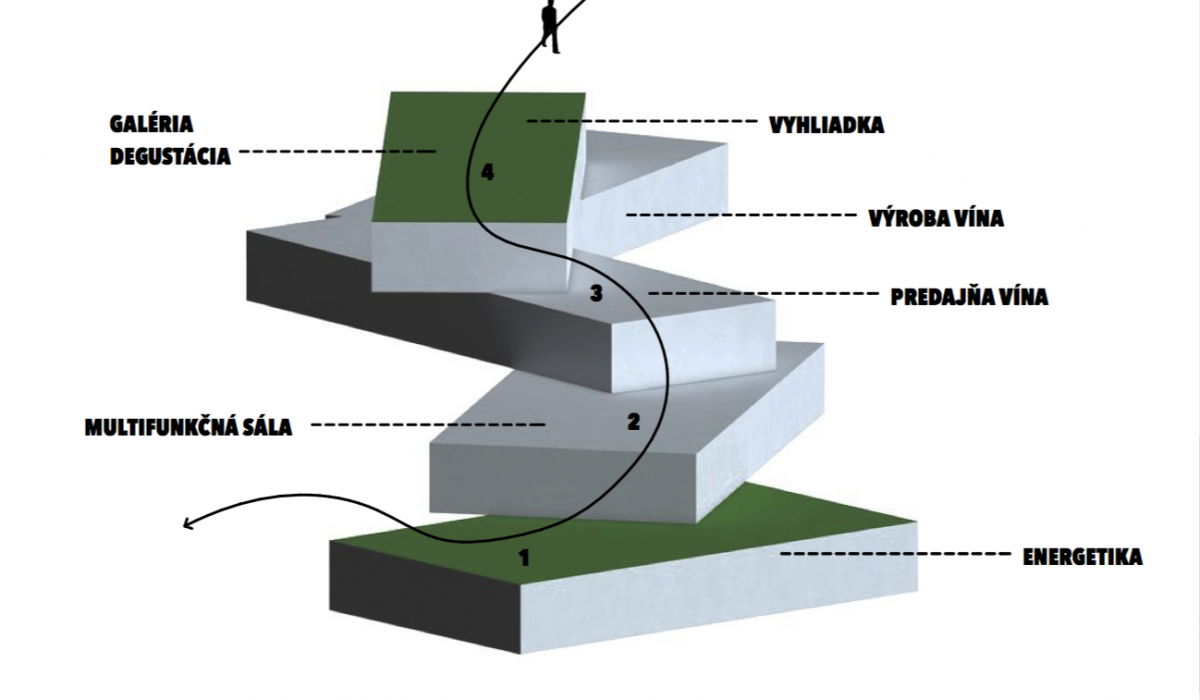 GALÉRIA
DEGUSTÁCIA

VYHLIADKA

4

VÝROBA VÍNA

3

PREDAJŇA VÍNA

MULTIFUNKČNÁ SÁLA

2

1

ENERGETIKA